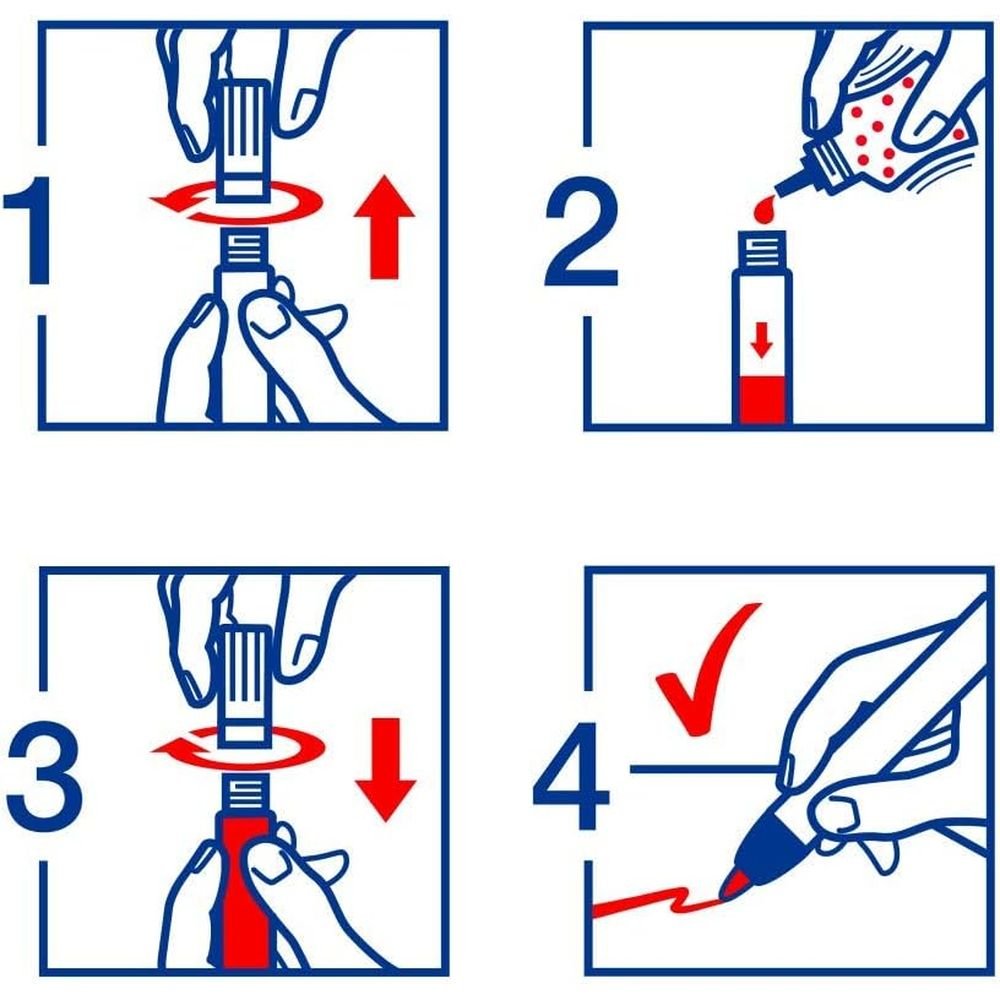 1

2

3

4